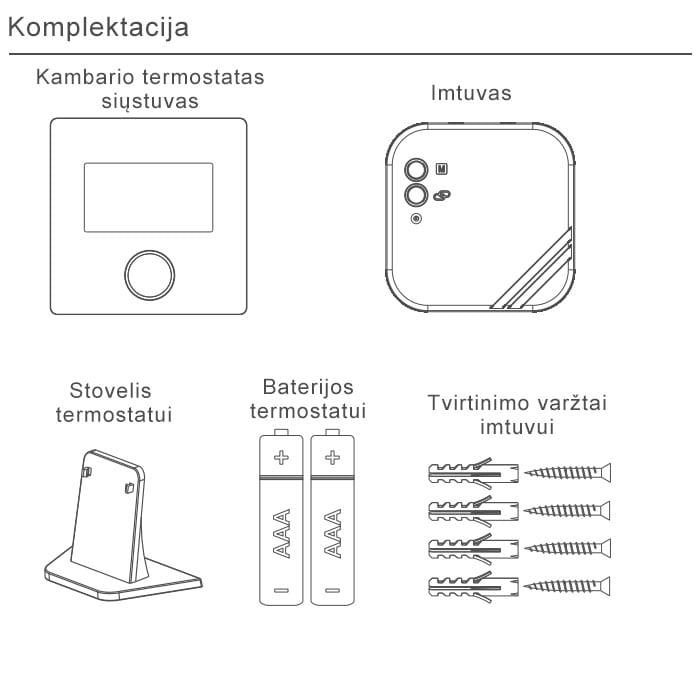 Komplektacija

Kambario termostatas siųstuvas

Imtuvas

M

Stovelis termostatui

Baterijos termostatui

+
AAA
−

+
AAA
−

Tvirtinimo varžtai imtuvui