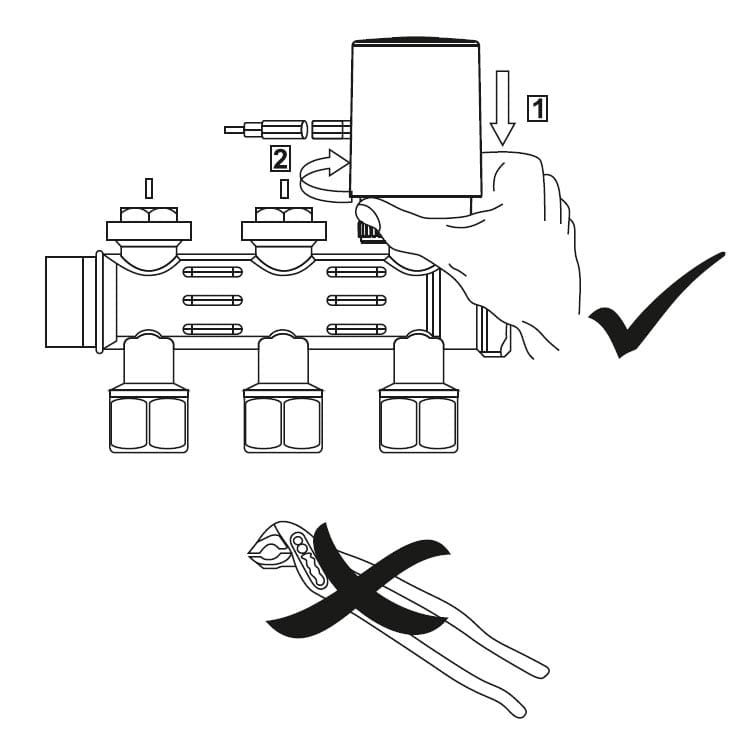 1
2